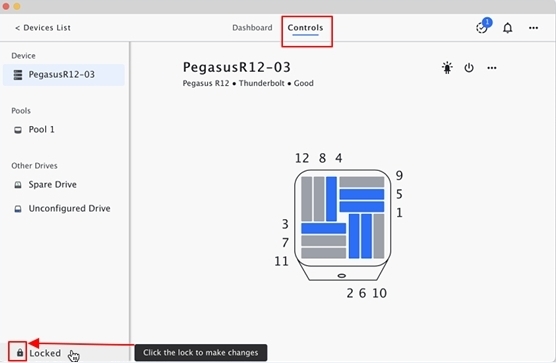 < Devices List

Dashboard

Controls

1

Device

PegasusR12-03

Pools

Pool 1

Other Drives

Spare Drive

Unconfigured Drive

PegasusR12-03

Pegasus R12 • Thunderbolt • Good

12 8 4

9

5

1

3

7

11

2 6 10

Locked

Click the lock to make changes